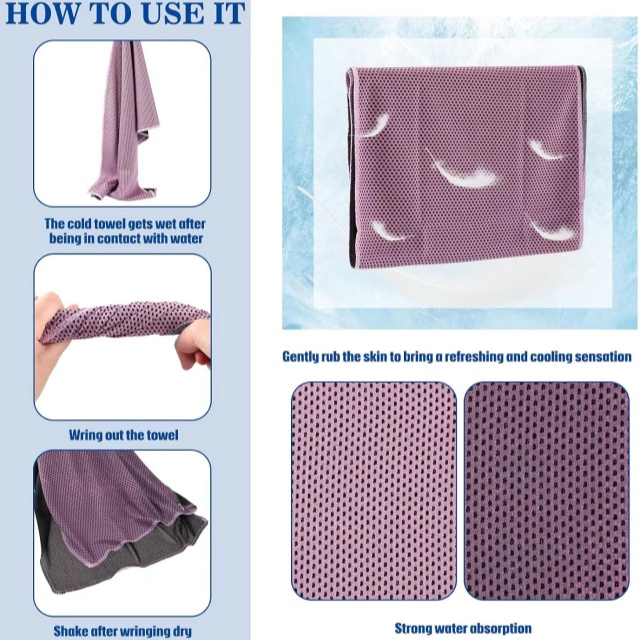 HOW TO USE IT

The cold towel gets wet after being in contact with water

Wring out the towel

Shake after wringing dry

Gently rub the skin to bring a refreshing and cooling sensation

Strong water absorption